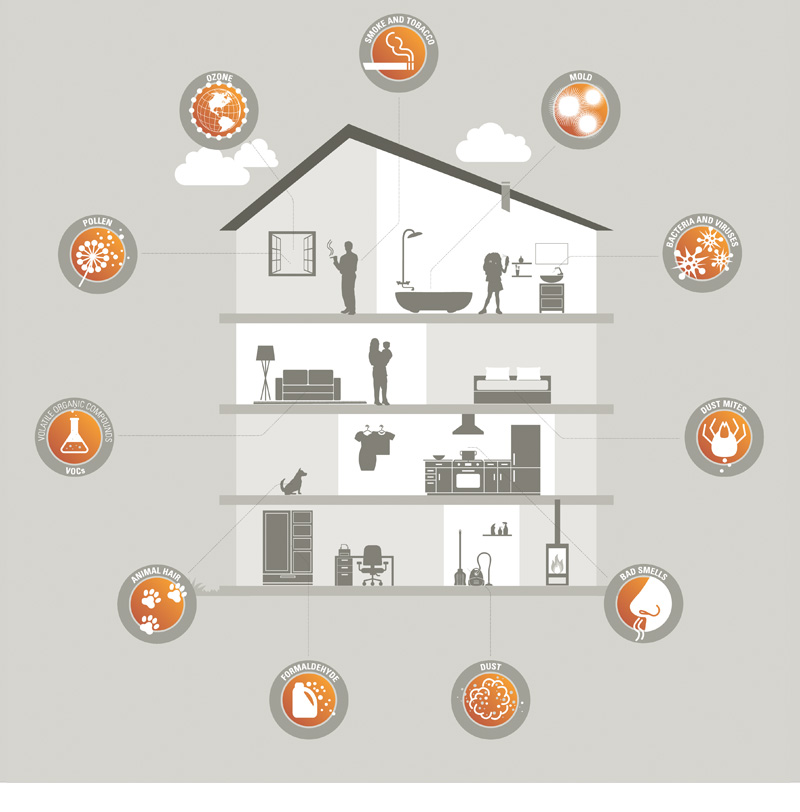 SMOKE AND TOBACCO

OZONE

MOLD

POLLEN

BACTERIA AND VIRUSES

VOLATILE ORGANIC COMPOUNDS

VOCs

DUST MITES

ANIMAL HAIR

BAD SMELLS

FORMALDEHYDE

DUST