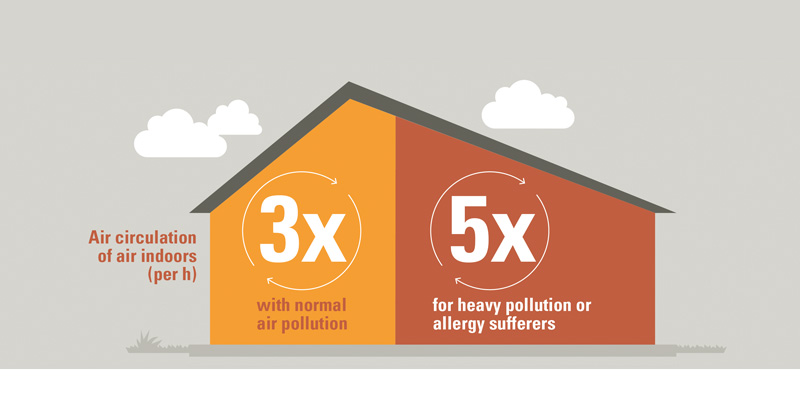 Air circulation of air indoors (per h)

3x

with normal air pollution

5x

for heavy pollution or allergy sufferers