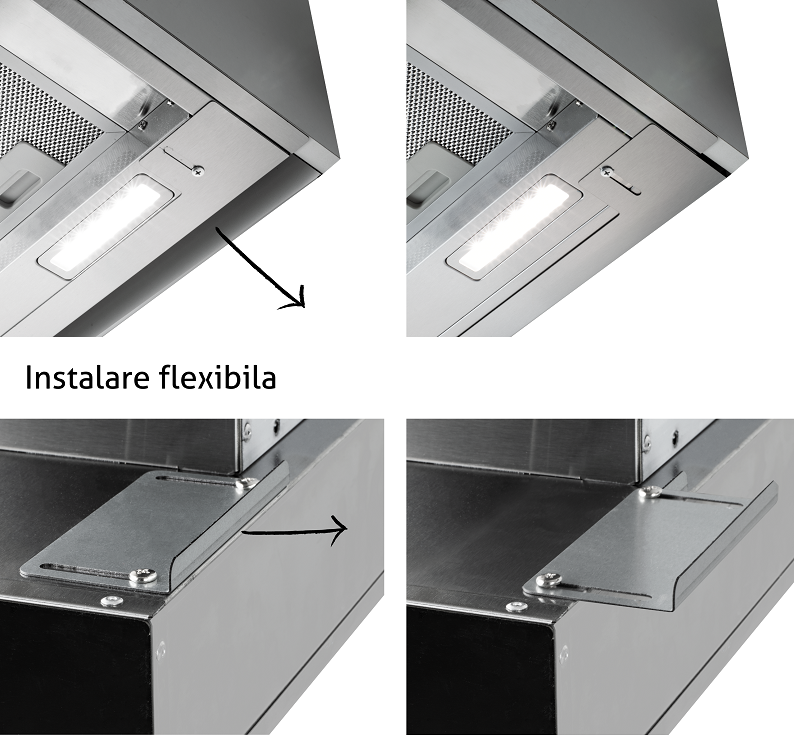 Instalare flexibila