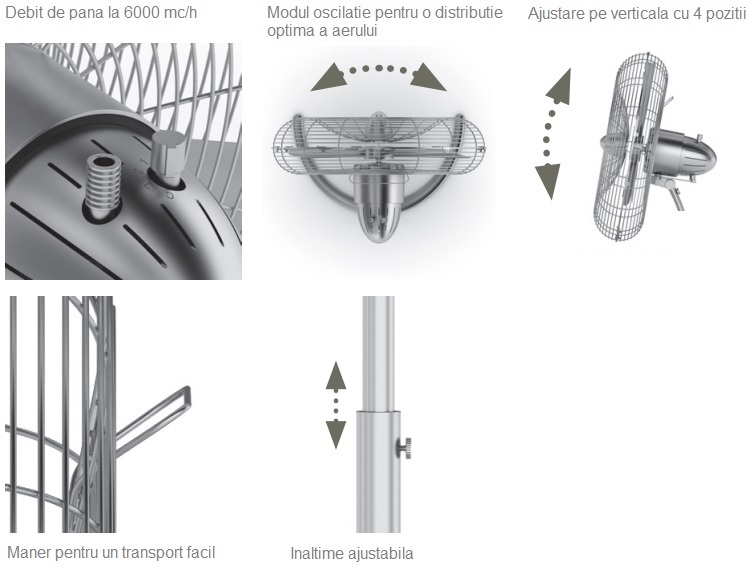 Debit de pana la 6000 mc/h

Modul oscilatie pentru o distributie optima a aerului

Ajustare pe verticala cu 4 pozitii

Maner pentru un transport facil

Inaltime ajustabila