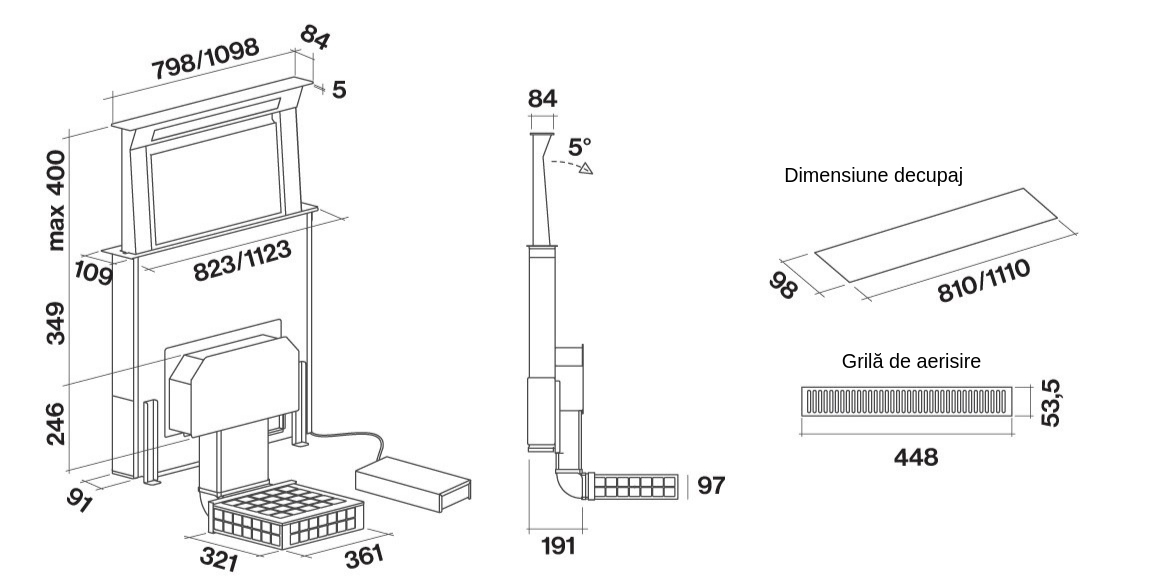 798/1098
84
5
max 400
109
823/1123
349
246
91
321
361
84
5°
97
191
Dimensiune decupaj
98
810/1110
Grilă de aerisire
53,5
448